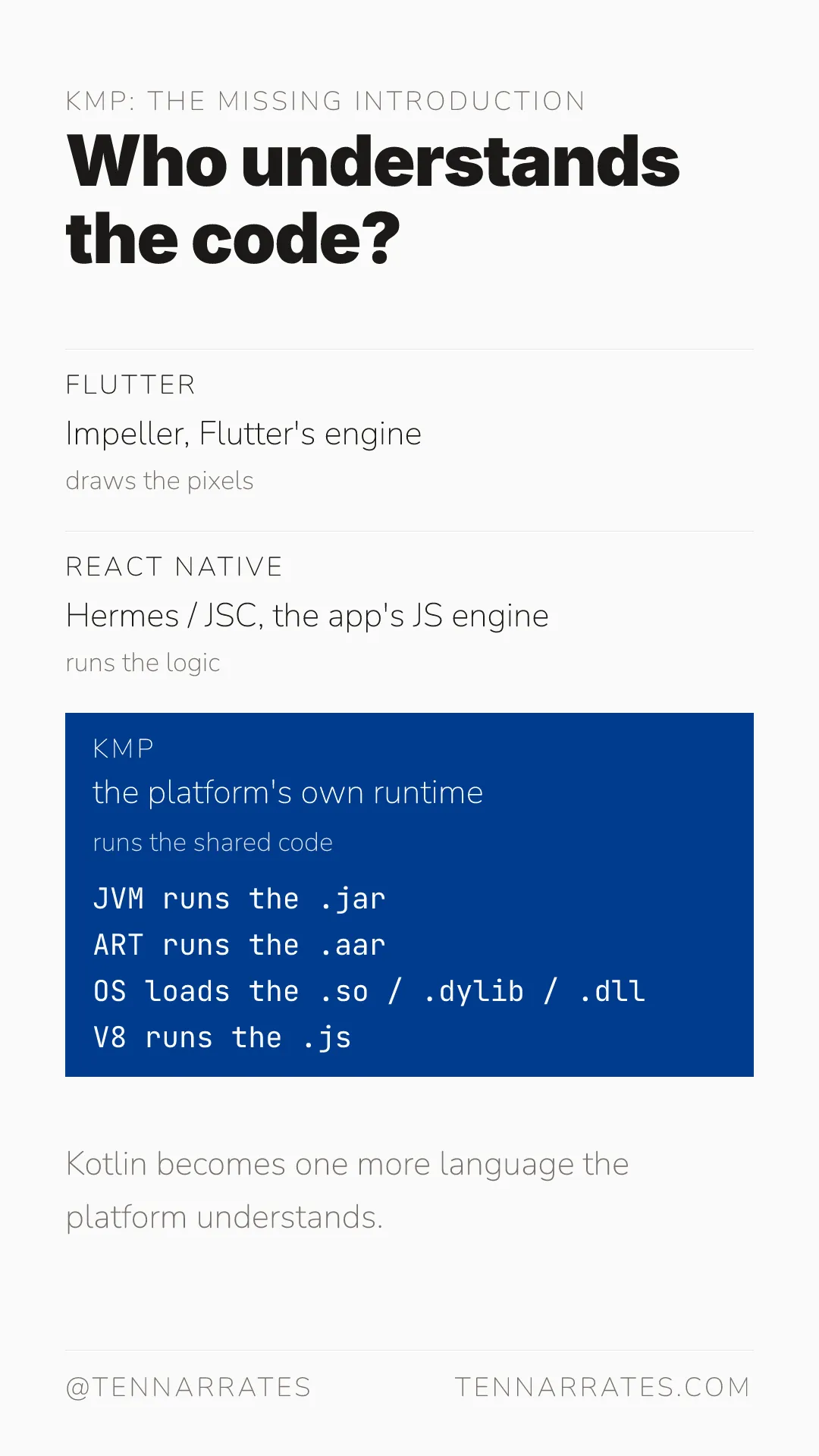 KMP: THE MISSING INTRODUCTION

Who understands the code?

FLUTTER

Impeller, Flutter's engine

draws the pixels

REACT NATIVE

Hermes / JSC, the app's JS engine

runs the logic

KMP

the platform's own runtime

runs the shared code

JVM runs the .jar
ART runs the .aar
OS loads the .so / .dylib / .dll
V8 runs the .js

Kotlin becomes one more language the platform understands.

@TENNARRATES

TENNARRATES.COM